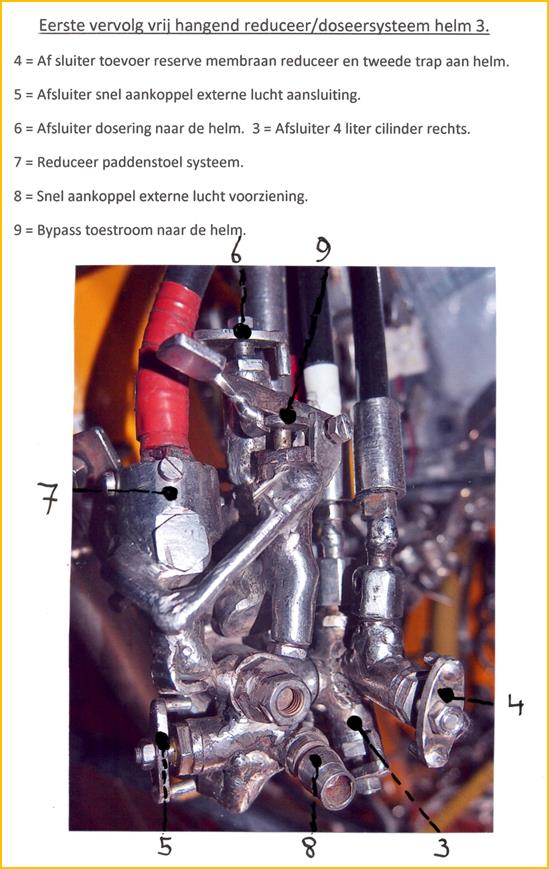 Eerste vervolg vrij hangend reduceer/doseersysteem helm 3.

4 = Af sluiter toevoer reserve membraan reduceer en tweede trap aan helm.

5 = Afsluiter snel aankoppel externe lucht aansluiting.

6 = Afsluiter dosering naar de helm. 3 = Afsluiter 4 liter cilinder rechts.

7 = Reduceer paddenstoel systeem.

8 = Snel aankoppel externe lucht voorziening.

9 = Bypass toestroom naar de helm.

6

9

7

4

5

8

3